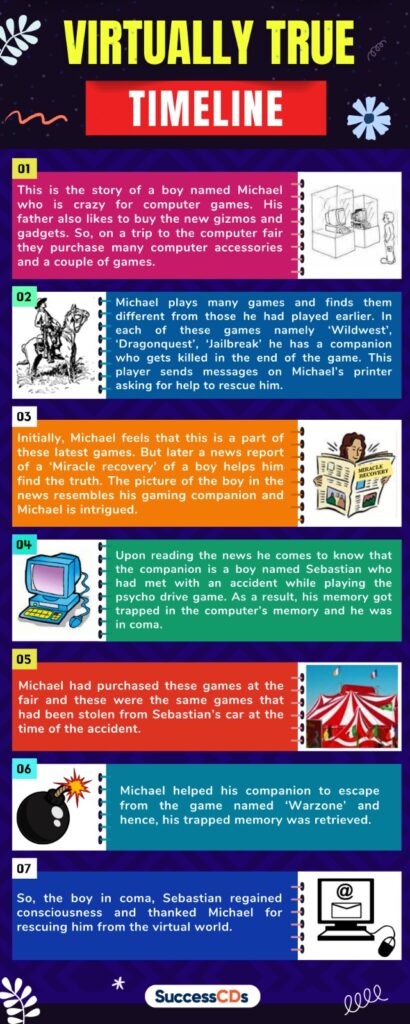 VIRTUALLY TRUE

TIMELINE

01

This is the story of a boy named Michael who is crazy for computer games. His father also likes to buy the new gizmos and gadgets. So, on a trip to the computer fair they purchase many computer accessories and a couple of games.

02

Michael plays many games and finds them different from those he had played earlier. In each of these games namely 'Wildwest', 'Dragonquest', 'Jailbreak' he has a companion who gets killed in the end of the game. This player sends messages on Michael's printer asking for help to rescue him.

03

Initially, Michael feels that this is a part of these latest games. But later a news report of a 'Miracle recovery' of a boy helps him find the truth. The picture of the boy in the news resembles his gaming companion and Michael is intrigued.

MIRACLE RECOVERY

04

Upon reading the news he comes to know that the companion is a boy named Sebastian who had met with an accident while playing the psycho drive game. As a result, his memory got trapped in the computer's memory and he was in coma.

05

Michael had purchased these games at the fair and these were the same games that had been stolen from Sebastian's car at the time of the accident.

06

Michael helped his companion to escape from the game named 'Warzone' and hence, his trapped memory was retrieved.

07

So, the boy in coma, Sebastian regained consciousness and thanked Michael for rescuing him from the virtual world.

@

SuccessCDs