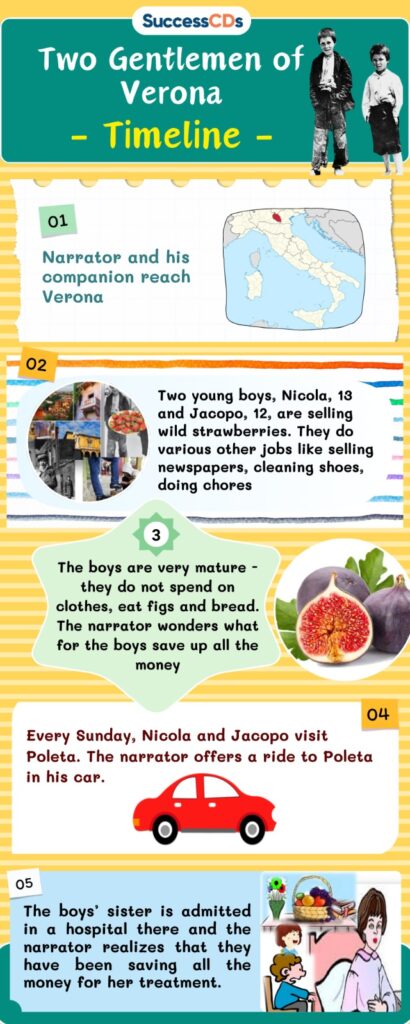 SuccessCDs

Two Gentlemen of Verona
- Timeline -

01

Narrator and his companion reach Verona

02

Two young boys, Nicola, 13 and Jacopo, 12, are selling wild strawberries. They do various other jobs like selling newspapers, cleaning shoes, doing chores

3

The boys are very mature - they do not spend on clothes, eat figs and bread. The narrator wonders what for the boys save up all the money

04

Every Sunday, Nicola and Jacopo visit Poleta. The narrator offers a ride to Poleta in his car.

05

The boys' sister is admitted in a hospital there and the narrator realizes that they have been saving all the money for her treatment.