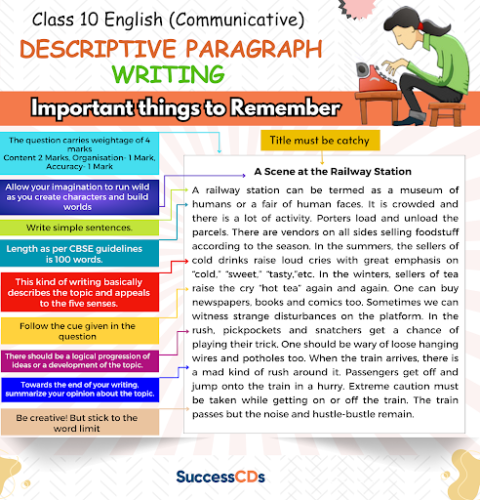 Class 10 English (Communicative)

DESCRIPTIVE PARAGRAPH WRITING

Important things to Remember

The question carries weightage of 4 marks
Content 2 Marks, Organisation- 1 Mark, Accuracy- 1 Mark

Allow your imagination to run wild as you create characters and build worlds

Write simple sentences.

Length as per CBSE guidelines is 100 words.

This kind of writing basically describes the topic and appeals to the five senses.

Follow the cue given in the question

There should be a logical progression of ideas or a development of the topic.

Towards the end of your writing, summarize your opinion about the topic.

Be creative! But stick to the word limit

Title must be catchy

A Scene at the Railway Station

A railway station can be termed as a museum of humans or a fair of human faces. It is crowded and there is a lot of activity. Porters load and unload the parcels. There are vendors on all sides selling foodstuff according to the season. In the summers, the sellers of cold drinks raise loud cries with great emphasis on "cold," "sweet," "tasty,"etc. In the winters, sellers of tea raise the cry "hot tea" again and again. One can buy newspapers, books and comics too. Sometimes we can witness strange disturbances on the platform. In the rush, pickpockets and snatchers get a chance of playing their trick. One should be wary of loose hanging wires and potholes too. When the train arrives, there is a mad kind of rush around it. Passengers get off and jump onto the train in a hurry. Extreme caution must be taken while getting on or off the train. The train passes but the noise and hustle-bustle remain.

SuccessCDs